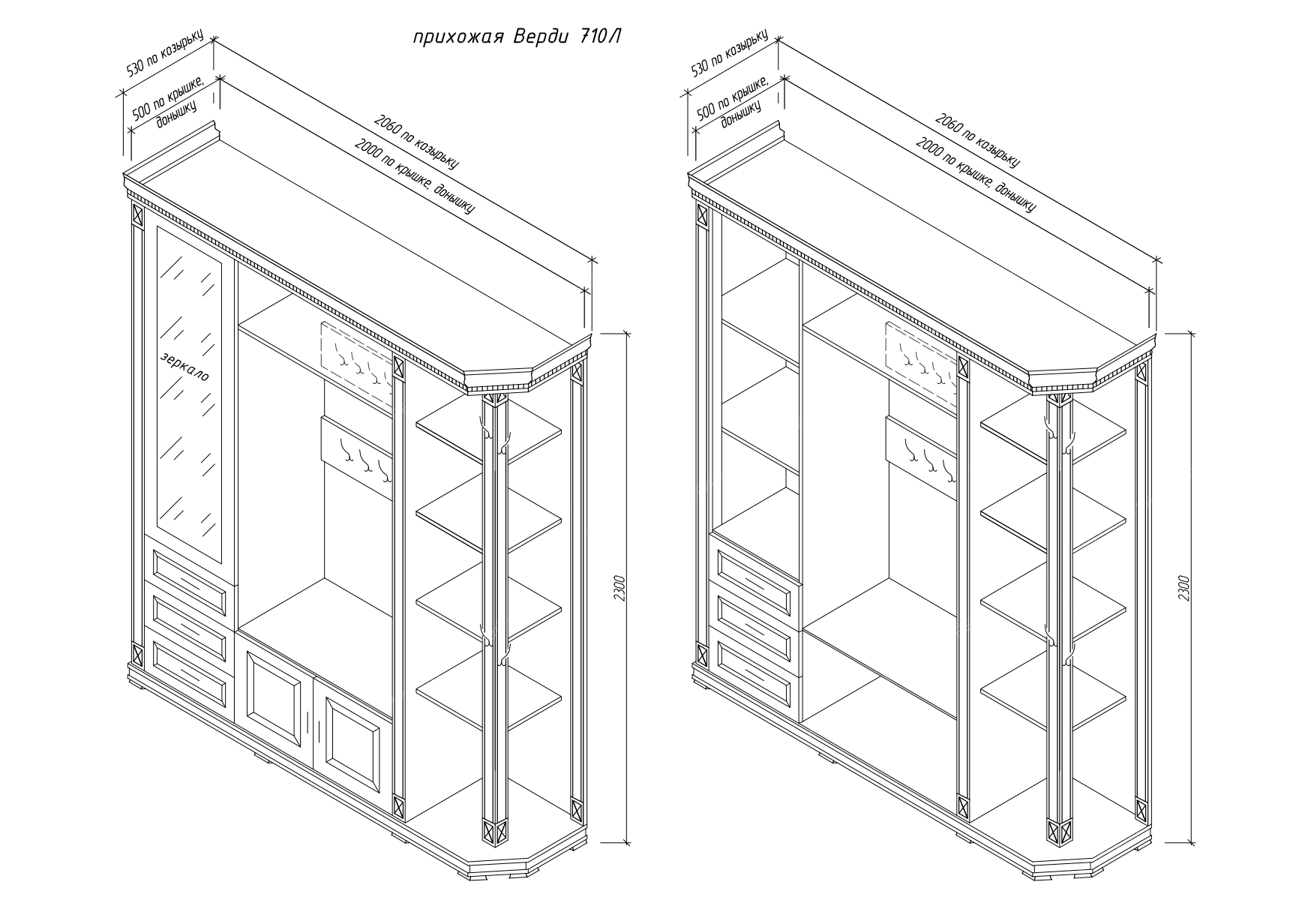 прихожая Верди 710Л

530 по козырьку
500 по крышке, донышку
2060 по козырьку
2000 по крышке, донышку
зеркало
2300

530 по козырьку
500 по крышке, донышку
2060 по козырьку
2000 по крышке, донышку
2300